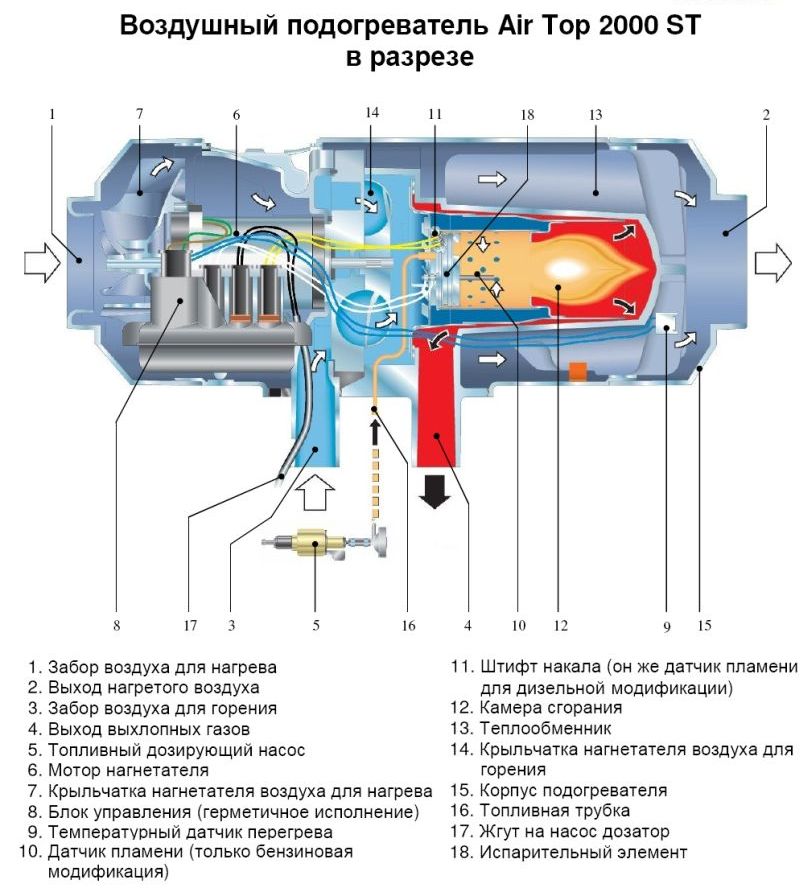 Воздушный подогреватель Air Top 2000 ST
в разрезе

1
7
6
14
11
18
13
2

8
17
3
5
16
4
10
12
9
15

1. Забор воздуха для нагрева
2. Выход нагретого воздуха
3. Забор воздуха для горения
4. Выход выхлопных газов
5. Топливный дозирующий насос
6. Мотор нагнетателя
7. Крыльчатка нагнетателя воздуха для нагрева
8. Блок управления (герметичное исполнение)
9. Температурный датчик перегрева
10. Датчик пламени (только бензиновая модификация)

11. Штифт накала (он же датчик пламени для дизельной модификации)
12. Камера сгорания
13. Теплообменник
14. Крыльчатка нагнетателя воздуха для горения
15. Корпус подогревателя
16. Топливная трубка
17. Жгут на насос дозатор
18. Испарительный элемент